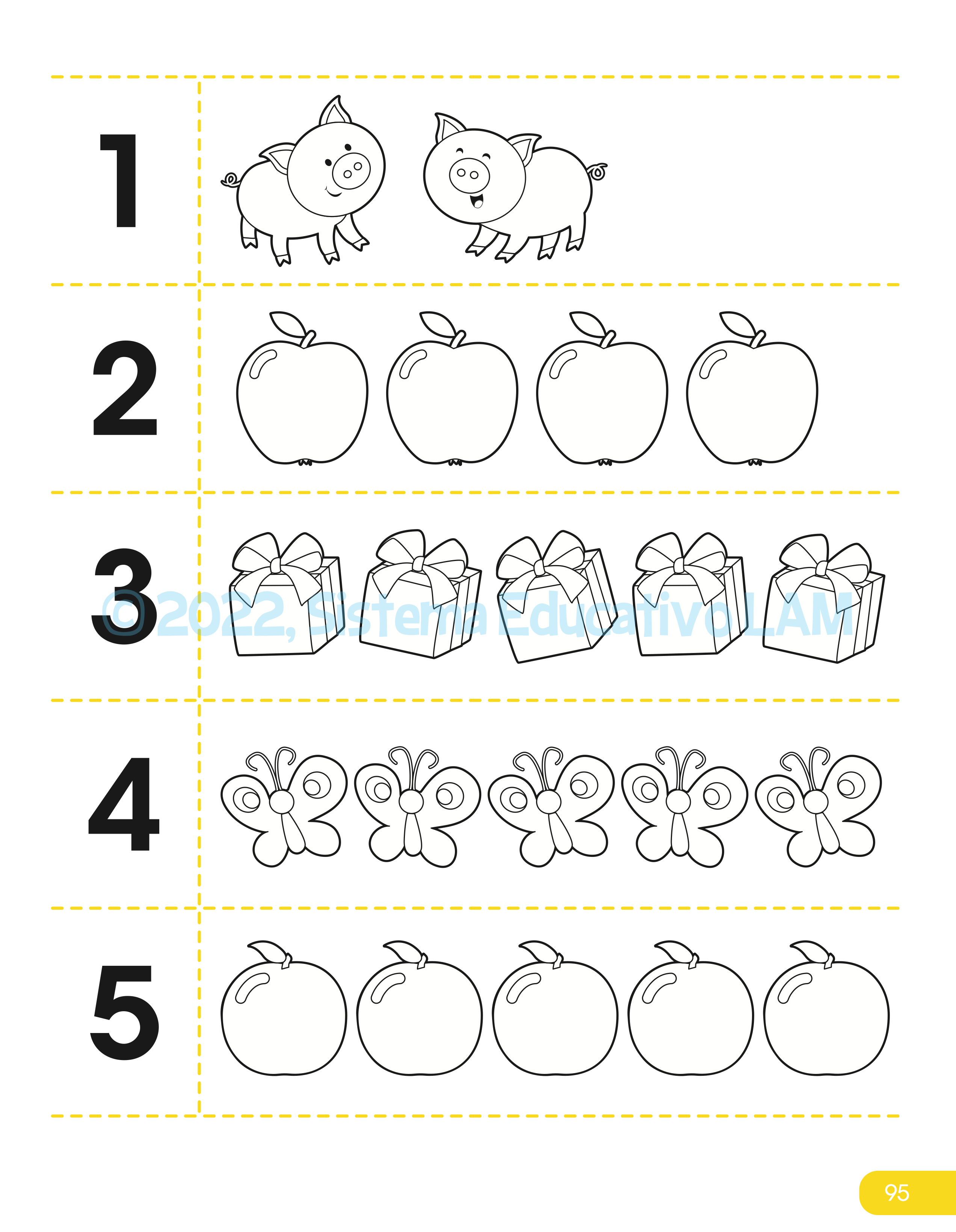 1

2

3

© 2022, Sistema Educativo LAM

4

5

95